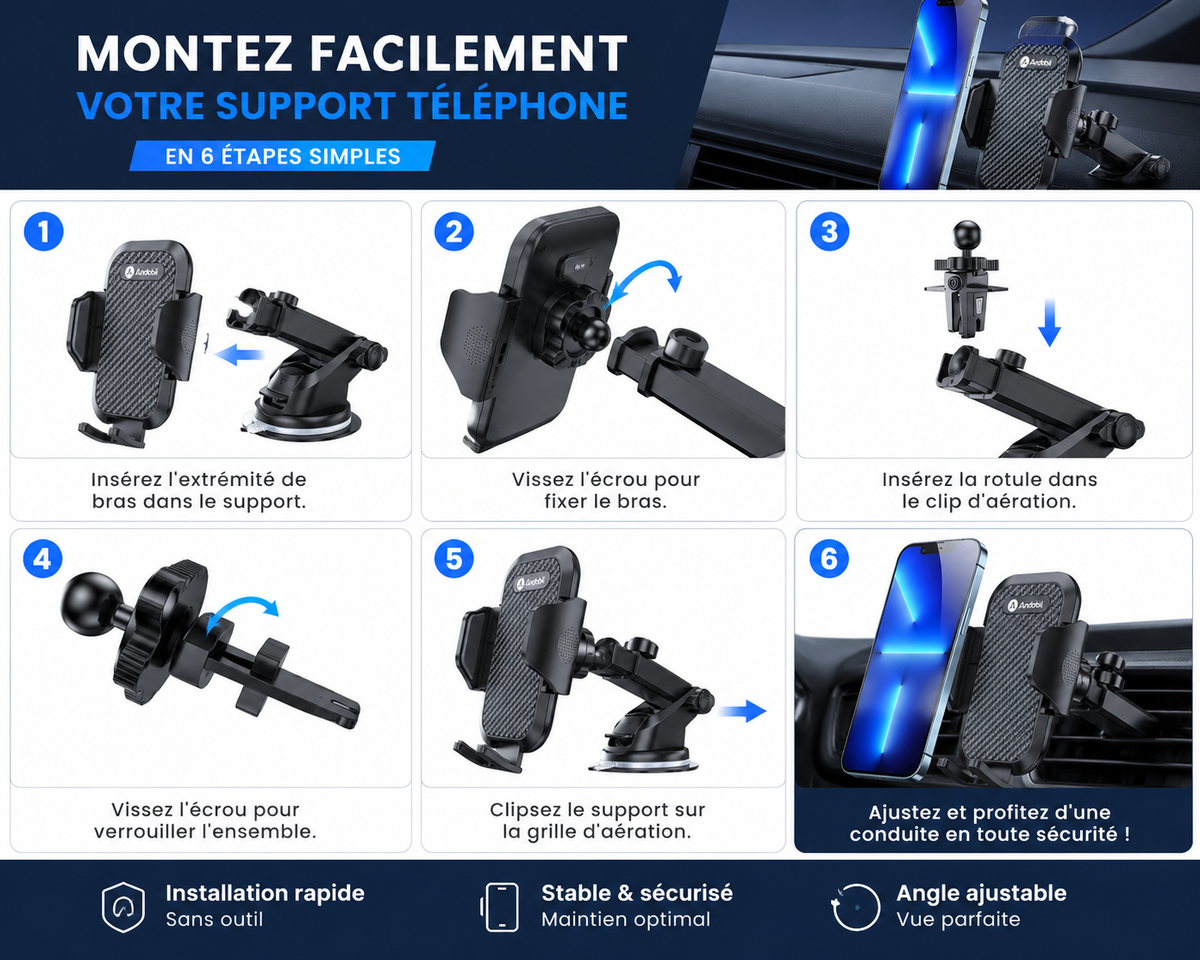 MONTEZ FACILEMENT
VOTRE SUPPORT TÉLÉPHONE
EN 6 ÉTAPES SIMPLES

Andobil

1
Andobil
Insérez l'extrémité de bras dans le support.

2
Vissez l'écrou pour fixer le bras.

3
Insérez la rotule dans le clip d'aération.

4
Vissez l'écrou pour verrouiller l'ensemble.

5
Andobil
Clipsez le support sur la grille d'aération.

6
Andobil
Ajustez et profitez d'une conduite en toute sécurité !

Installation rapide
Sans outil

Stable & sécurisé
Maintien optimal

Angle ajustable
Vue parfaite